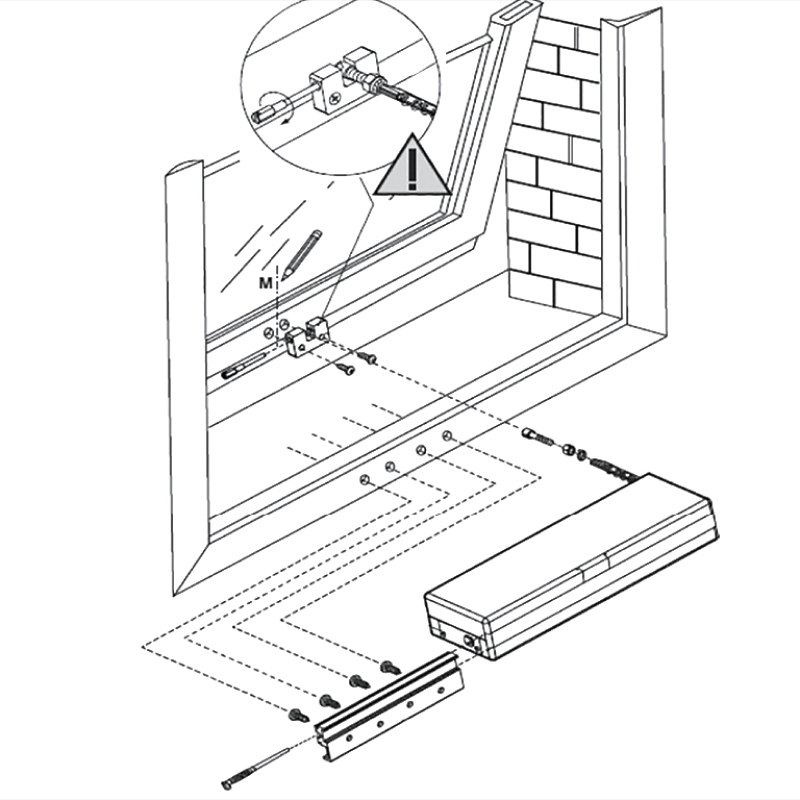 M